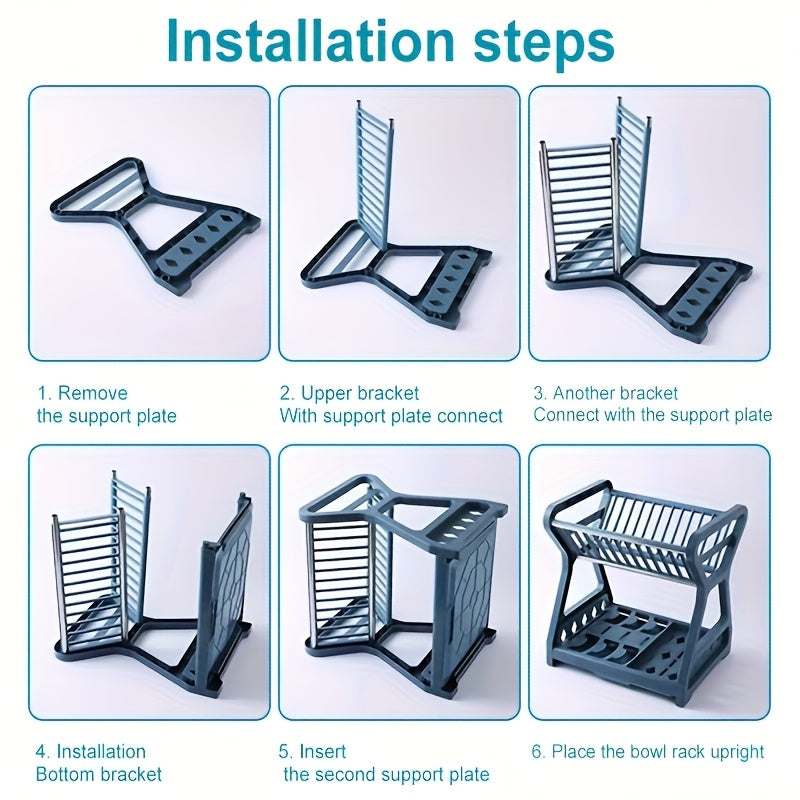 Installation steps

1. Remove the support plate

2. Upper bracket With support plate connect

3. Another bracket Connect with the support plate

4. Installation Bottom bracket

5. Insert the second support plate

6. Place the bowl rack upright